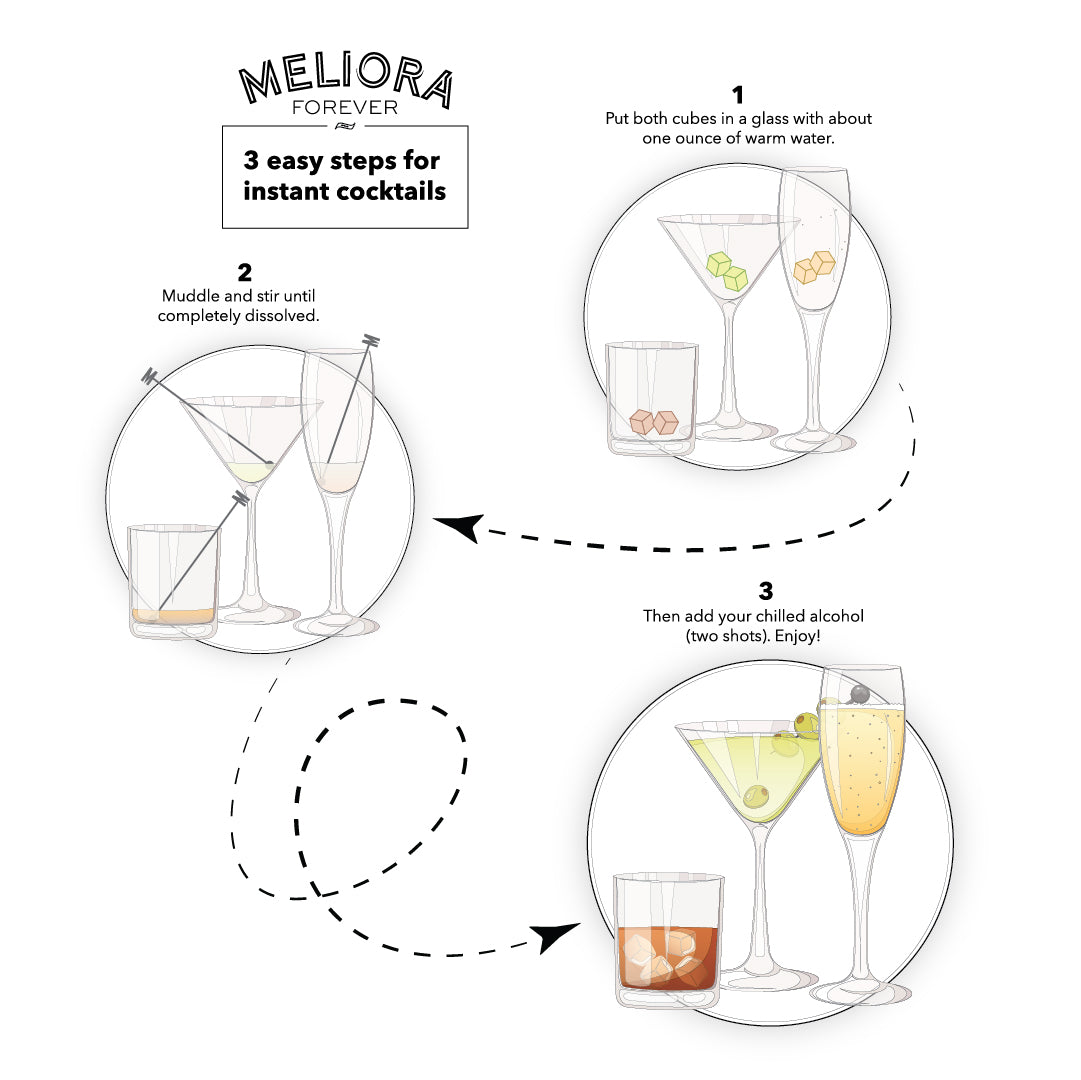 MELIORA
FOREVER

3 easy steps for instant cocktails

1
Put both cubes in a glass with about one ounce of warm water.

2
Muddle and stir until completely dissolved.

3
Then add your chilled alcohol (two shots). Enjoy!